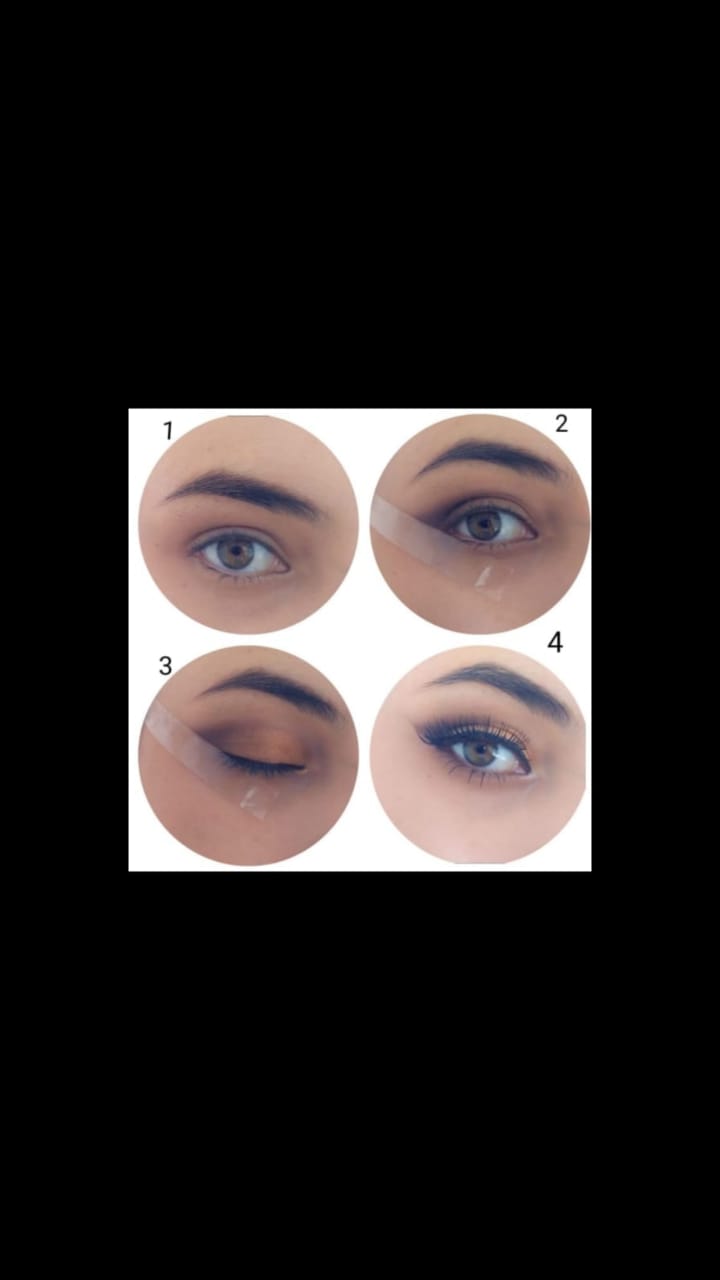 1
2
3
4